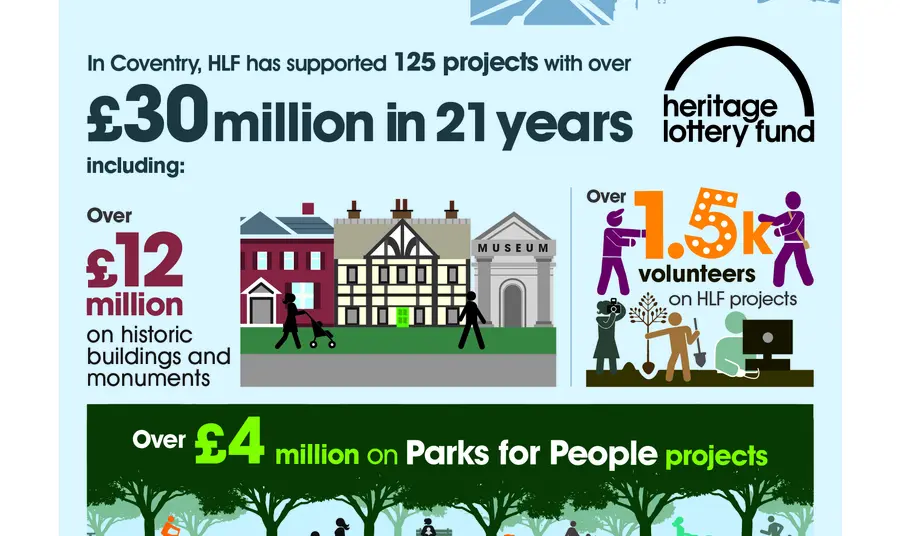 In Coventry, HLF has supported 125 projects with over

£30 million in 21 years

including:

heritage lottery fund

Over £12 million on historic buildings and monuments

MUSEUM

Over 1.5k volunteers on HLF projects

Over £4 million on Parks for People projects